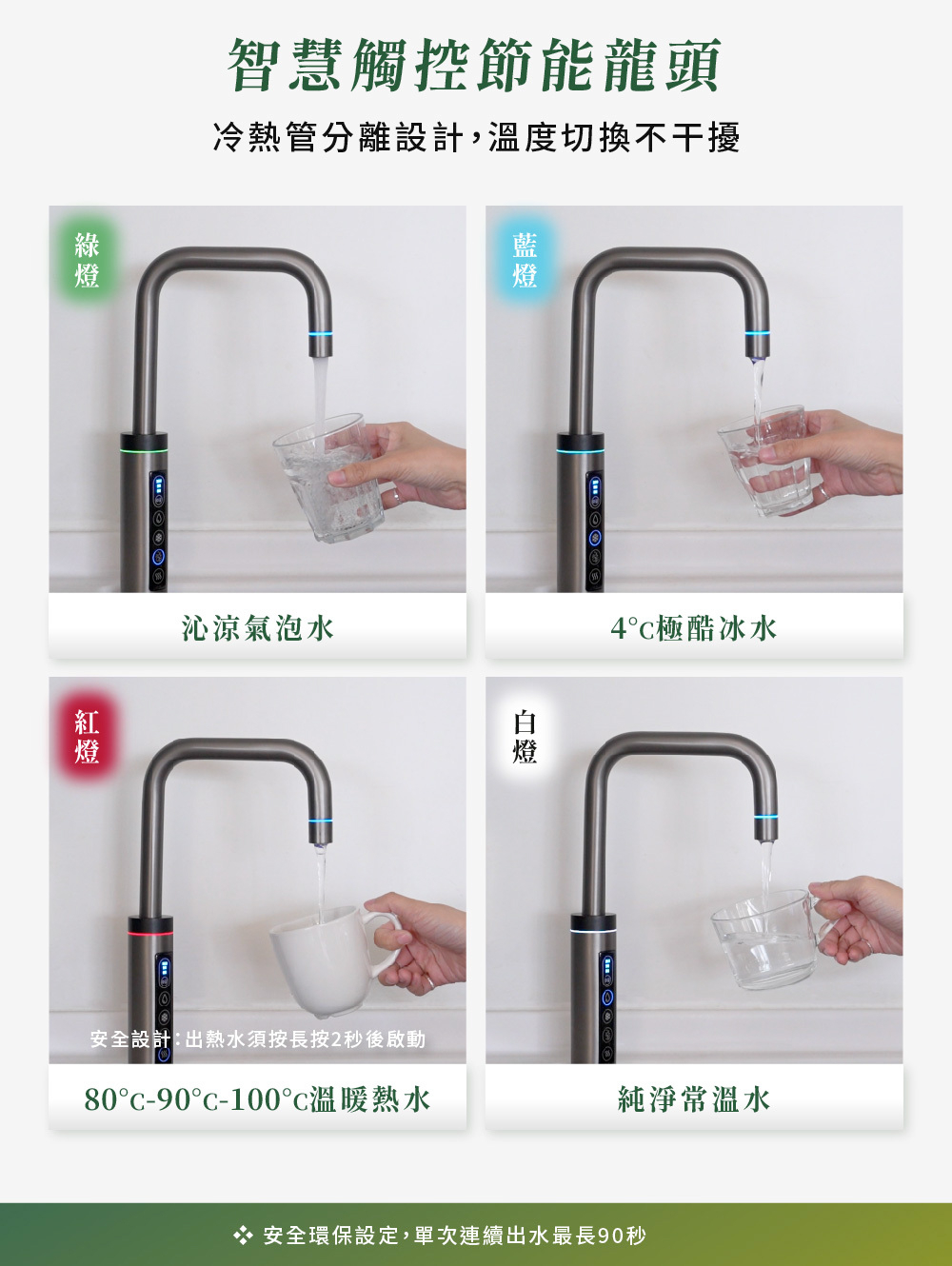 智慧觸控節能龍頭

冷熱管分離設計，溫度切換不干擾

綠燈

沁涼氣泡水

藍燈

4°C極酷冰水

紅燈

安全設計：出熱水須按長按2秒後啟動

80°C-90°C-100°C溫暖熱水

白燈

純淨常溫水

❖ 安全環保設定，單次連續出水最長90秒